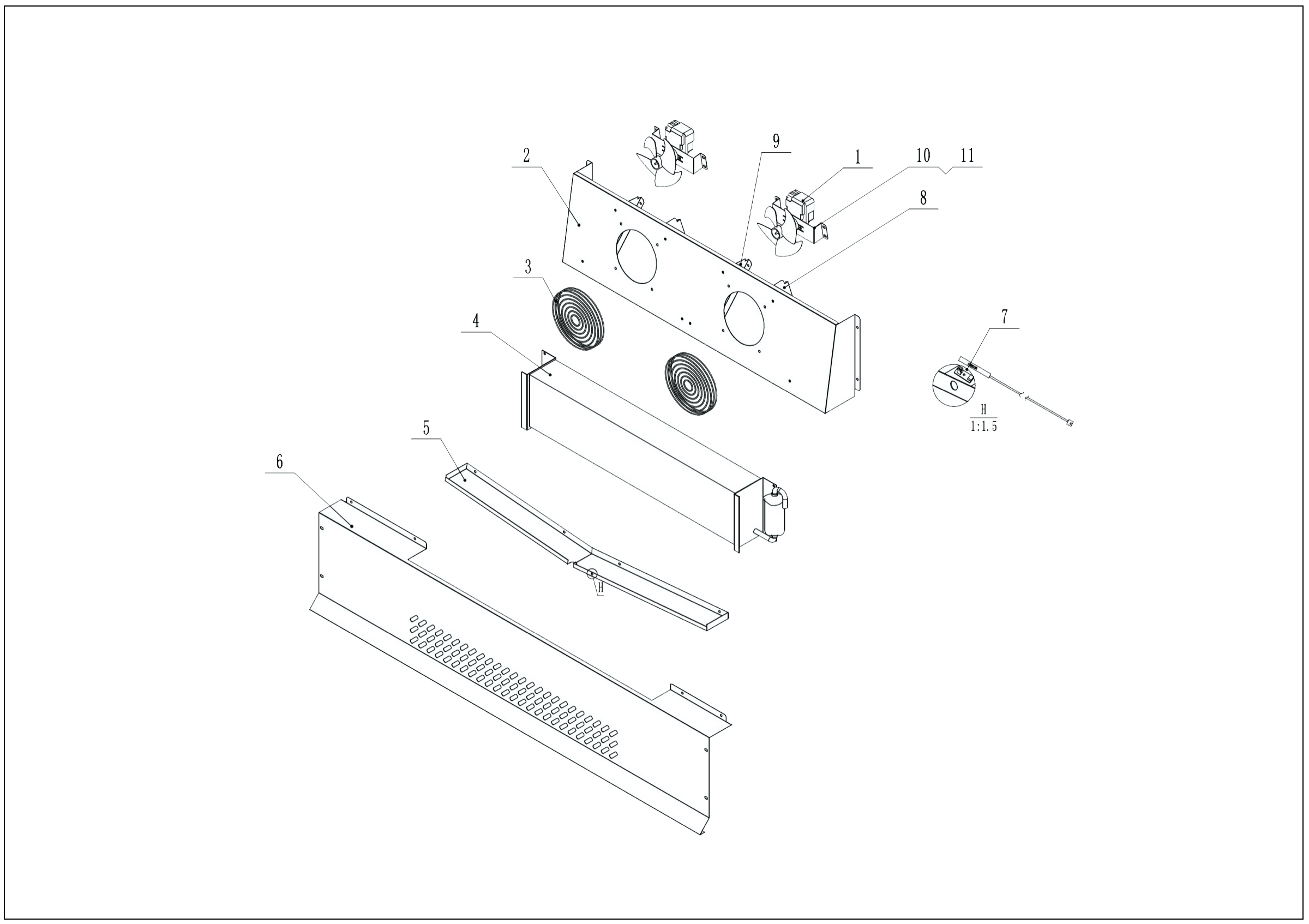 9
2
1
10
11
8
3
4
7
H
1:1.5
5
6
H